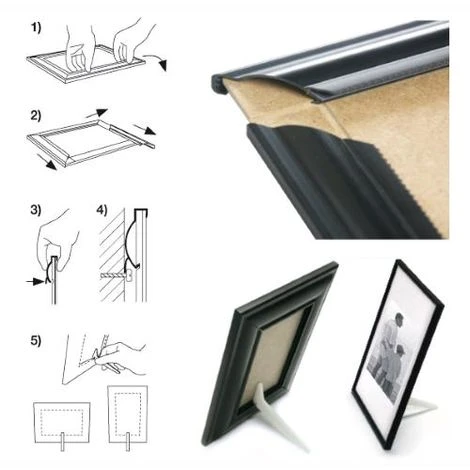 1)

2)

3)

4)

5)