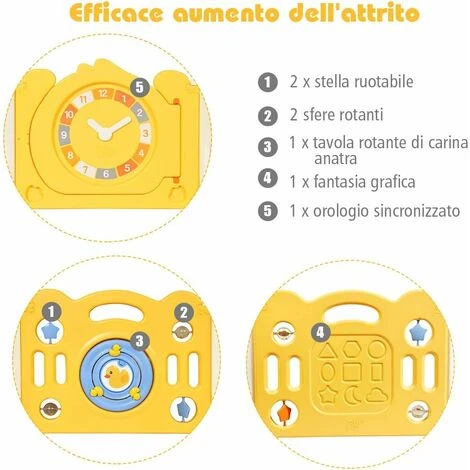 Efficace aumento dell'attrito

5

11 12 1 2 3 4 5 6 7 8 9 10

1 2 x stella ruotabile

2 2 sfere rotanti

3 1 x tavola rotante di carina anatra

4 1 x fantasia grafica

5 1 x orologio sincronizzato

1

2

3

4