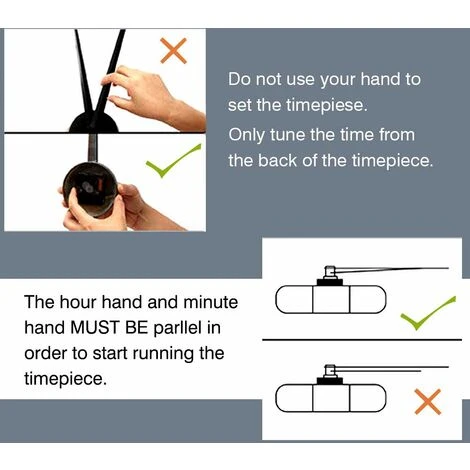 Do not use your hand to set the timepiese.

Only tune the time from the back of the timepiece.

The hour hand and minute hand MUST BE parllel in order to start running the timepiece.