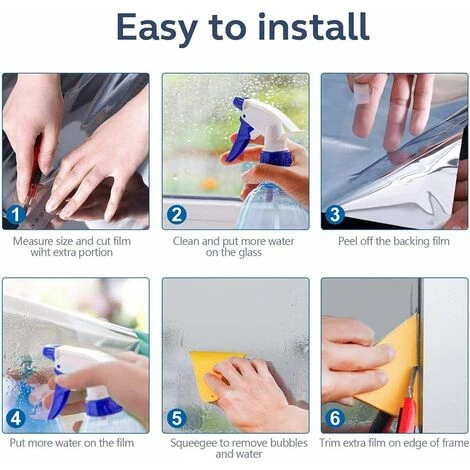 Easy to install

1
Measure size and cut film wiht extra portion

2
Clean and put more water on the glass

3
Peel off the backing film

4
Put more water on the film

5
Squeegee to remove bubbles and water

6
Trim extra film on edge of frame