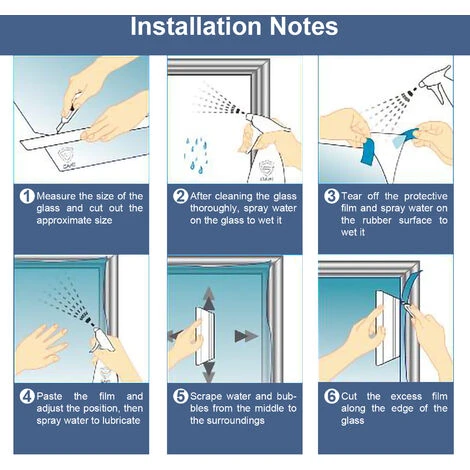 Installation Notes

1 Measure the size of the glass and cut out the approximate size

2 After cleaning the glass thoroughly, spray water on the glass to wet it

3 Tear off the protective film and spray water on the rubber surface to wet it

4 Paste the film and adjust the position, then spray water to lubricate

5 Scrape water and bubbles from the middle to the surroundings

6 Cut the excess film along the edge of the glass