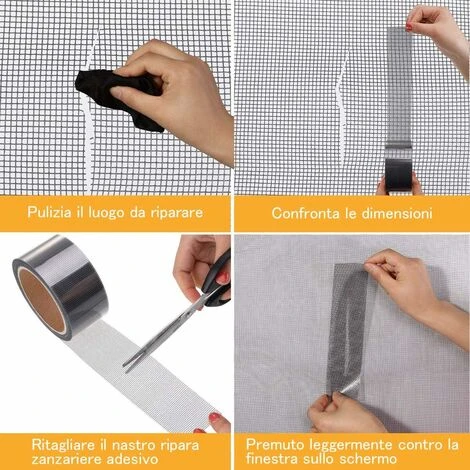 Pulizia il luogo da riparare

Confronta le dimensioni

Ritagliare il nastro ripara zanzariere adesivo

Premuto leggermente contro la finestra sullo schermo