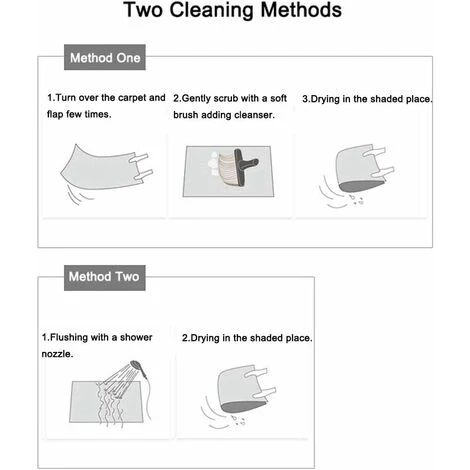 Two Cleaning Methods

Method One

1.Turn over the carpet and flap few times.

2.Gently scrub with a soft brush adding cleanser.

3.Drying in the shaded place.

Method Two

1.Flushing with a shower nozzle.

2.Drying in the shaded place.