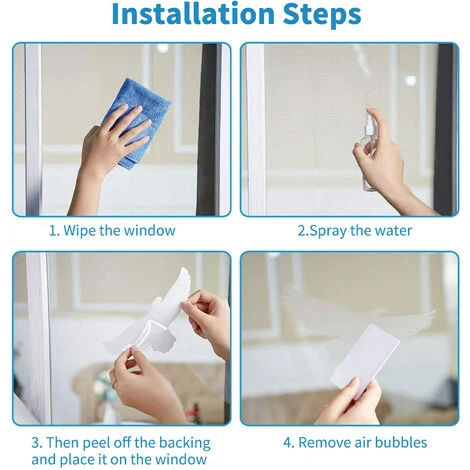 Installation Steps

1. Wipe the window

2.Spray the water

3. Then peel off the backing and place it on the window

4. Remove air bubbles