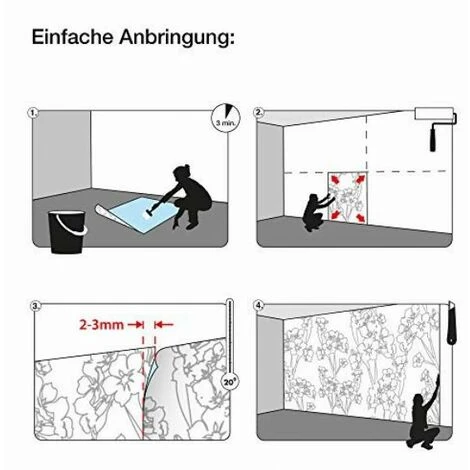 Einfache Anbringung:

1.

3 min.

2.

3.

2-3mm

20°

4.