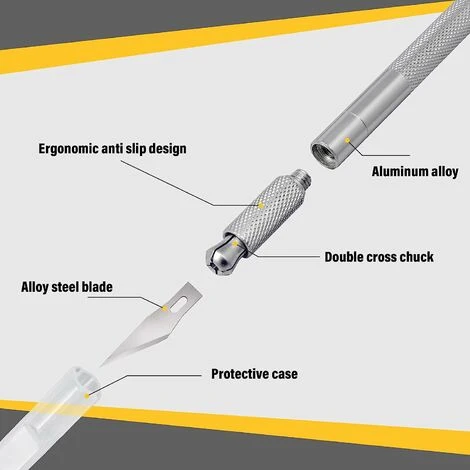 Ergonomic anti slip design

Aluminum alloy

Double cross chuck

Alloy steel blade

Protective case