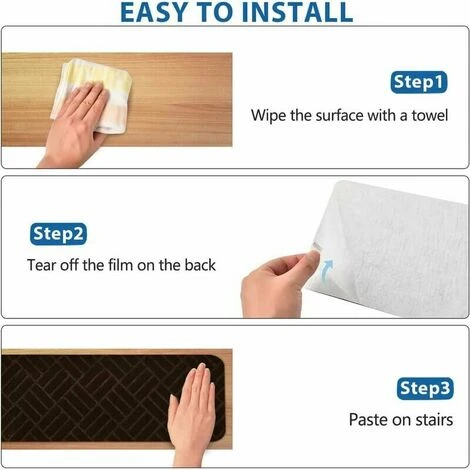 EASY TO INSTALL

Step1

Wipe the surface with a towel

Step2

Tear off the film on the back

Step3

Paste on stairs