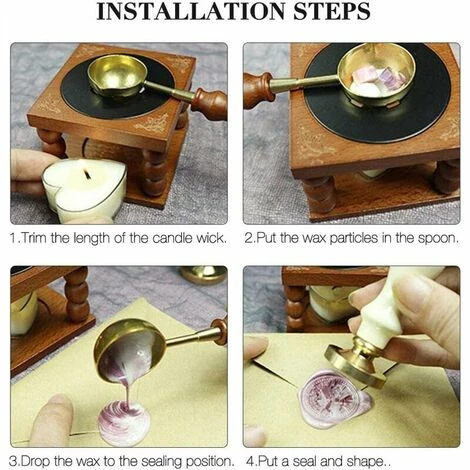 INSTALLATION STEPS

1.Trim the length of the candle wick.

2.Put the wax particles in the spoon.

3.Drop the wax to the sealing position.

4.Put a seal and shape..